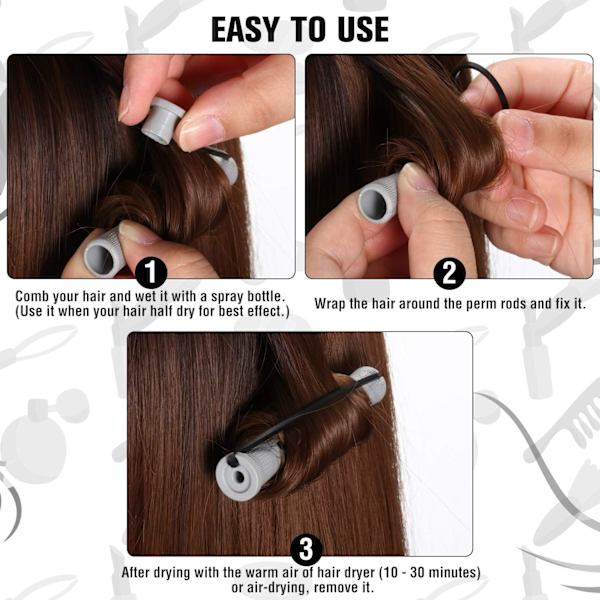 EASY TO USE

1

Comb your hair and wet it with a spray bottle. (Use it when your hair half dry for best effect.)

2

Wrap the hair around the perm rods and fix it.

3

After drying with the warm air of hair dryer (10 - 30 minutes) or air-drying, remove it.