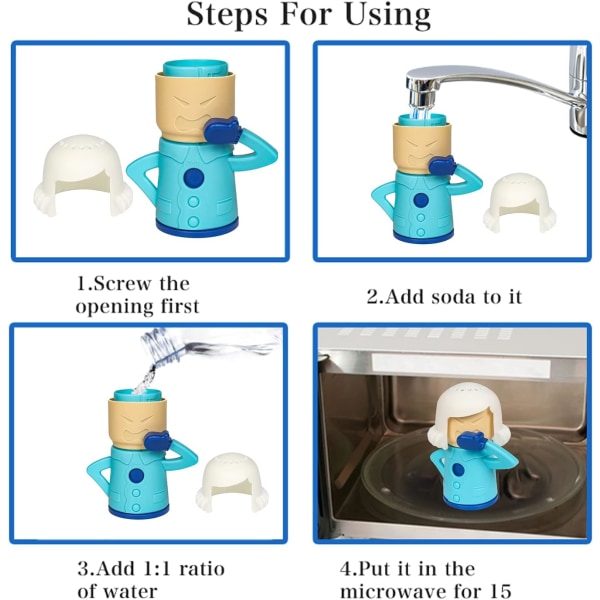 Steps For Using

1.Screw the opening first

2.Add soda to it

3.Add 1:1 ratio of water

4.Put it in the microwave for 15