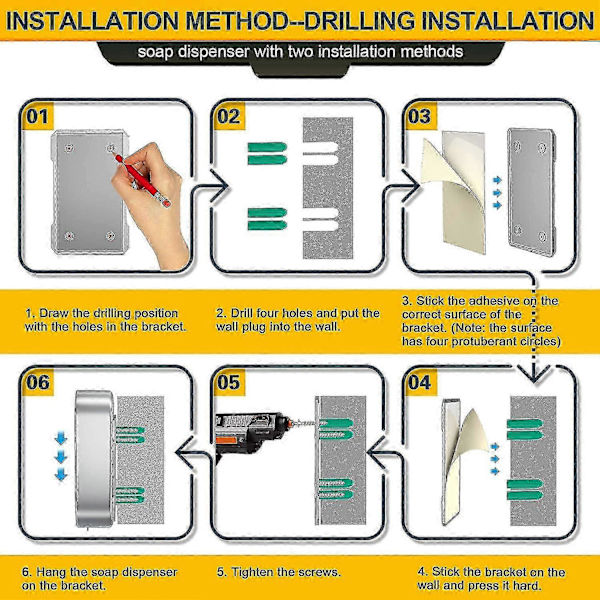 INSTALLATION METHOD--DRILLING INSTALLATION

soap dispenser with two installation methods

01

02

03

1. Draw the drilling position with the holes in the bracket.

2. Drill four holes and put the wall plug into the wall.

3. Stick the adhesive on the correct surface of the bracket. (Note: the surface has four protuberant circles)

06

05

04

6. Hang the soap dispenser on the bracket.

5. Tighten the screws.

4. Stick the bracket on the wall and press it hard.