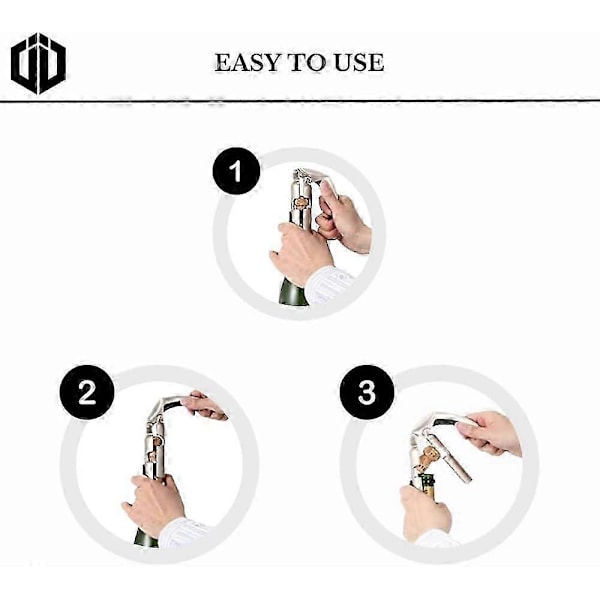 EASY TO USE

1

2

3