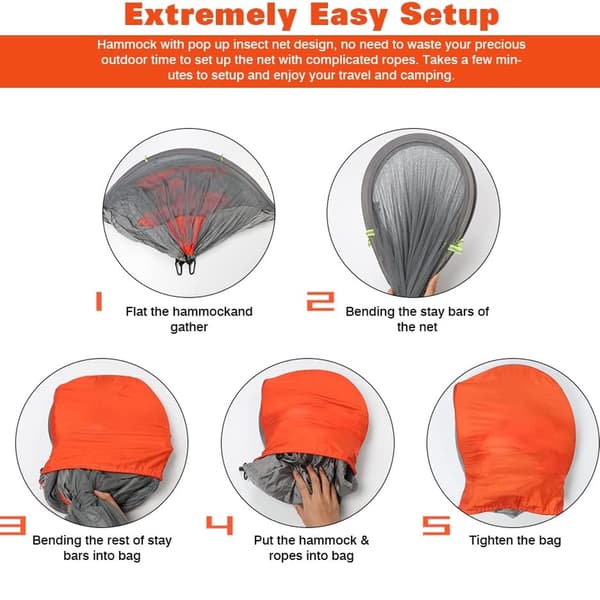 Extremely Easy Setup

Hammock with pop up insect net design, no need to waste your precious outdoor time to set up the net with complicated ropes. Takes a few minutes to setup and enjoy your travel and camping.

1
Flat the hammockand gather

2
Bending the stay bars of the net

3
Bending the rest of stay bars into bag

4
Put the hammock & ropes into bag

5
Tighten the bag