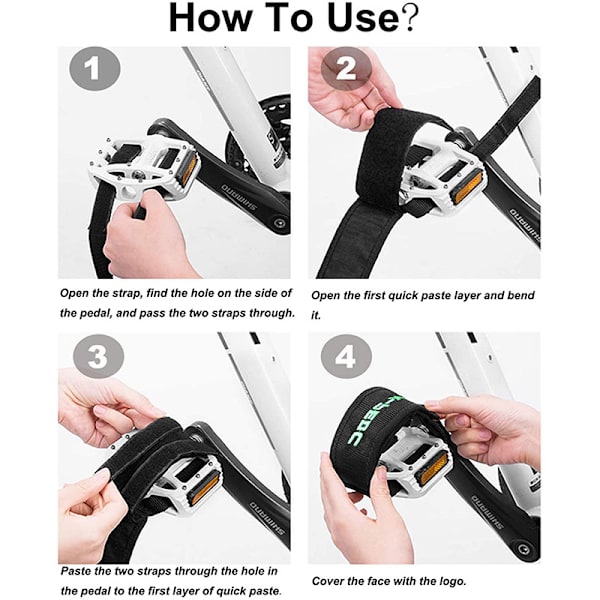 How To Use?

1

SHIMANO

Open the strap, find the hole on the side of the pedal, and pass the two straps through.

2

SHIMANO

Open the first quick paste layer and bend it.

3

SHIMANO

Paste the two straps through the hole in the pedal to the first layer of quick paste.

4

SHIMANO

Cover the face with the logo.