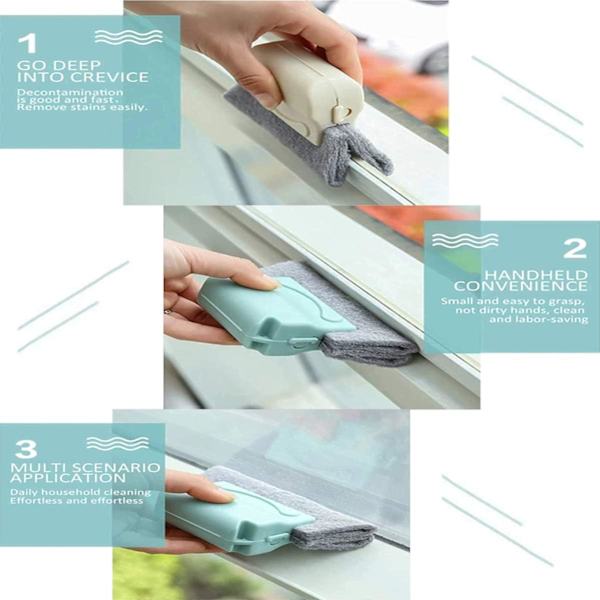 1

GO DEEP INTO CREVICE

Decontamination is good and fast. Remove stains easily.

2

HANDHELD CONVENIENCE

Small and easy to grasp, not dirty hands, clean and labor-saving

3

MULTI SCENARIO APPLICATION

Daily household cleaning Effortless and effortless