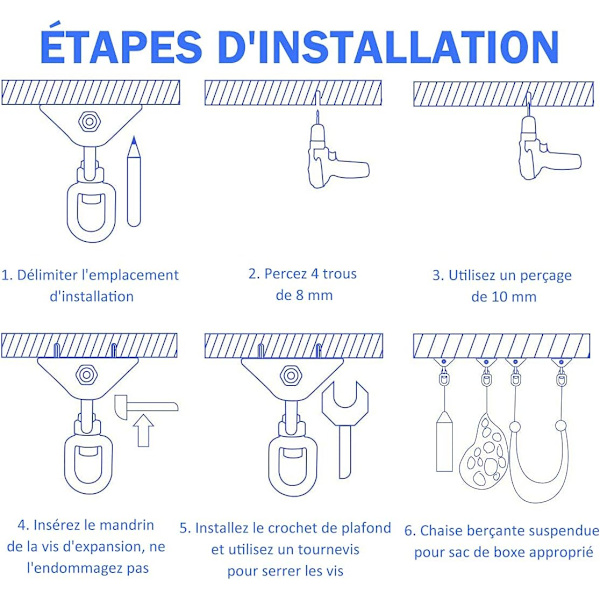 ÉTAPES D'INSTALLATION

1. Délimiter l'emplacement d'installation

2. Percez 4 trous de 8 mm

3. Utilisez un perçage de 10 mm

4. Insérez le mandrin de la vis d'expansion, ne l'endommagez pas

5. Installez le crochet de plafond et utilisez un tournevis pour serrer les vis

6. Chaise berçante suspendue pour sac de boxe approprié