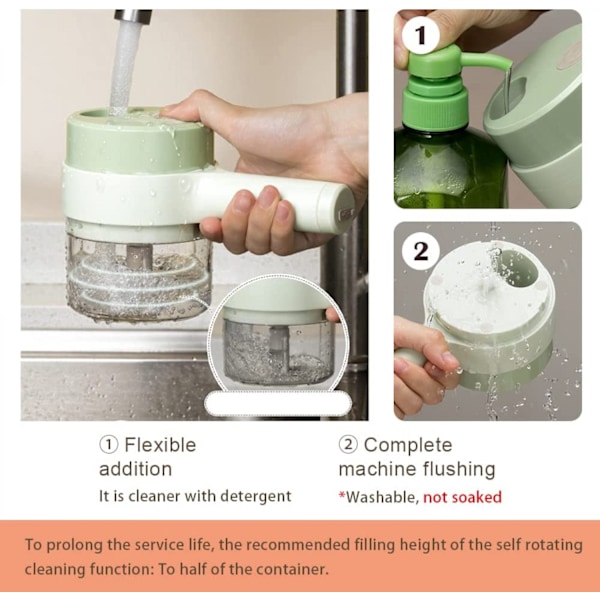 1

2

① Flexible addition
It is cleaner with detergent

② Complete machine flushing
*Washable, not soaked

To prolong the service life, the recommended filling height of the self rotating cleaning function: To half of the container.