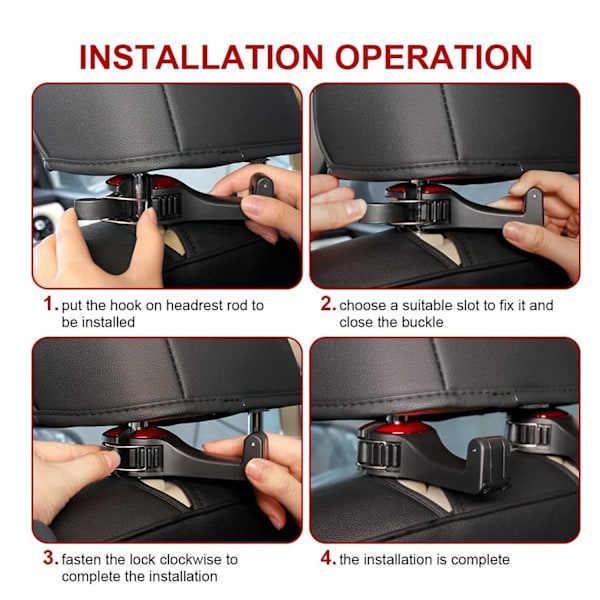 INSTALLATION OPERATION

1. put the hook on headrest rod to be installed

2. choose a suitable slot to fix it and close the buckle

3. fasten the lock clockwise to complete the installation

4. the installation is complete