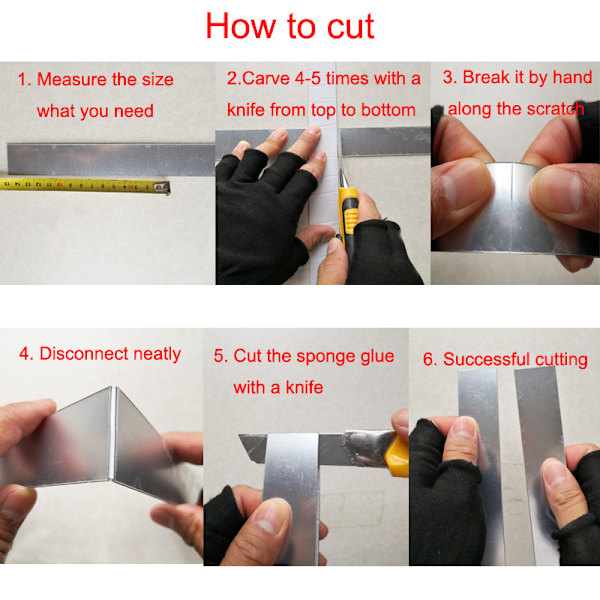 How to cut

1. Measure the size what you need

2.Carve 4-5 times with a knife from top to bottom

3. Break it by hand along the scratch

4. Disconnect neatly

5. Cut the sponge glue with a knife

6. Successful cutting