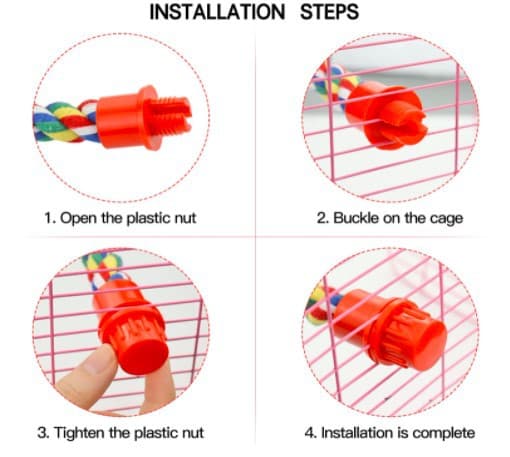 INSTALLATION STEPS

1. Open the plastic nut

2. Buckle on the cage

3. Tighten the plastic nut

4. Installation is complete