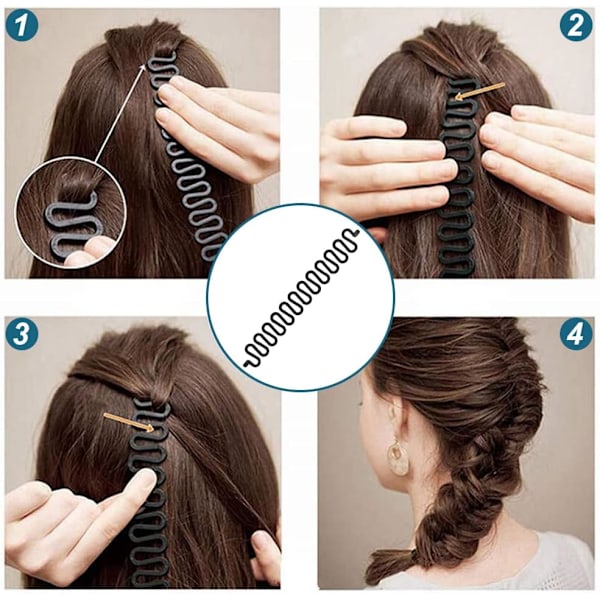 1
2
3
4