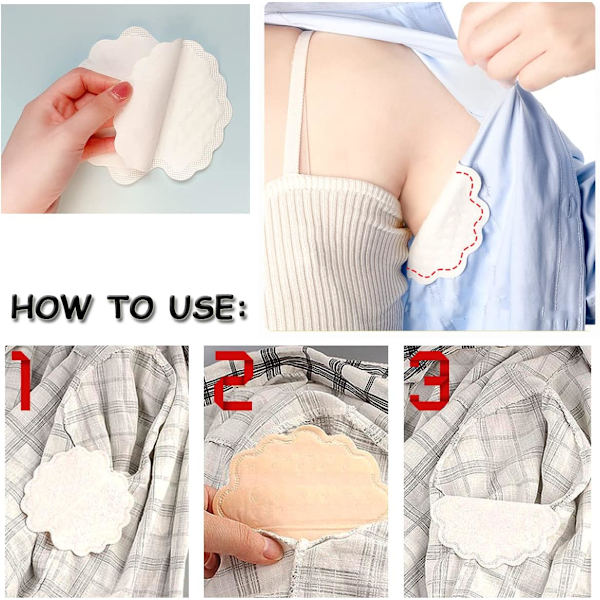 HOW TO USE:

1

2

3