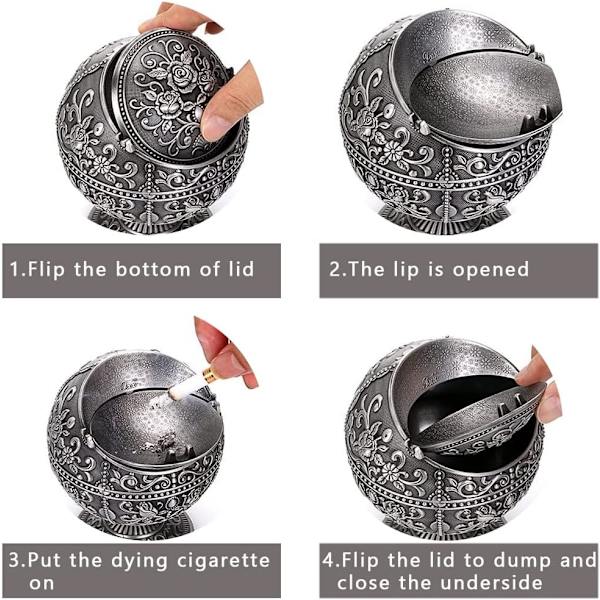 1.Flip the bottom of lid

2.The lip is opened

3.Put the dying cigarette on

4.Flip the lid to dump and close the underside