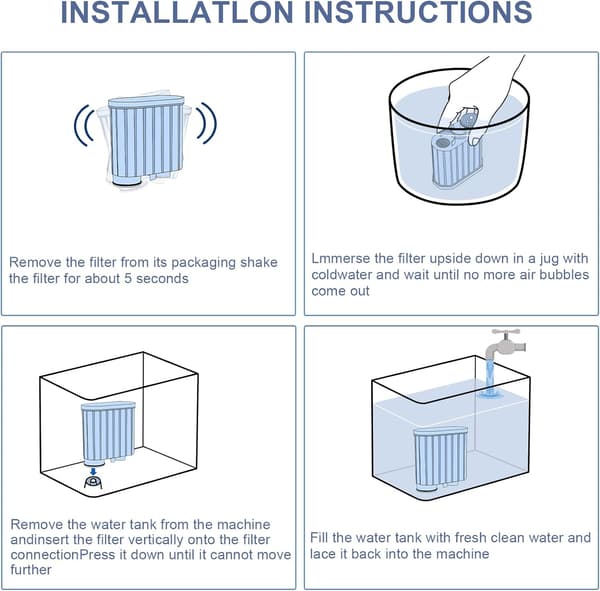 INSTALLATLON INSTRUCTIONS

Remove the filter from its packaging shake the filter for about 5 seconds

Lmmerse the filter upside down in a jug with coldwater and wait until no more air bubbles come out

Remove the water tank from the machine andinsert the filter vertically onto the filter connectionPress it down until it cannot move further

Fill the water tank with fresh clean water and lace it back into the machine