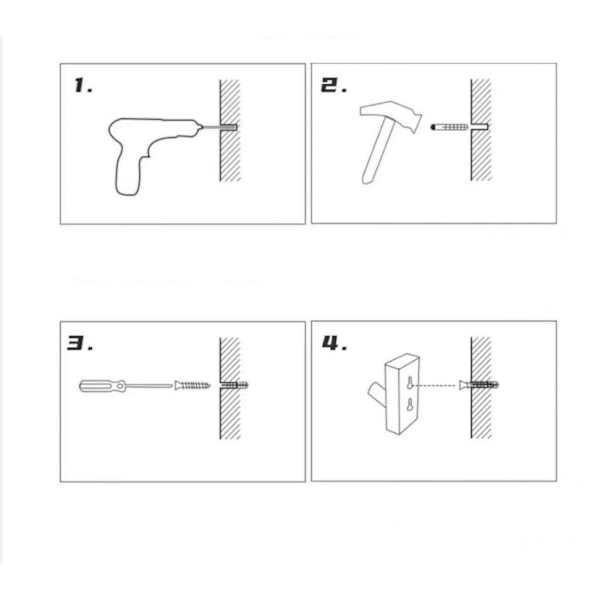 1.

2.

3.

4.