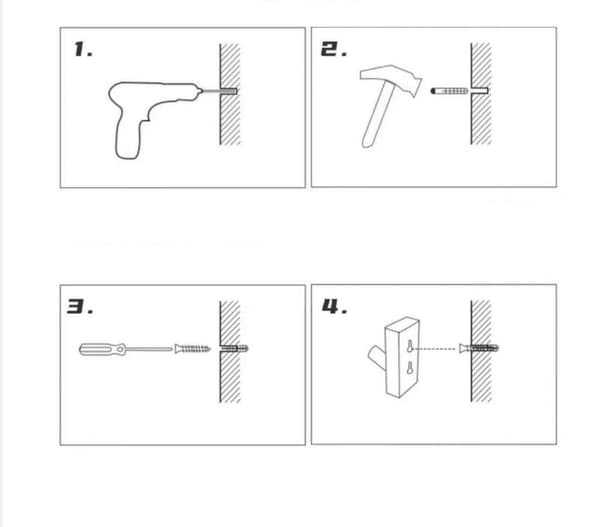 1.

2.

3.

4.