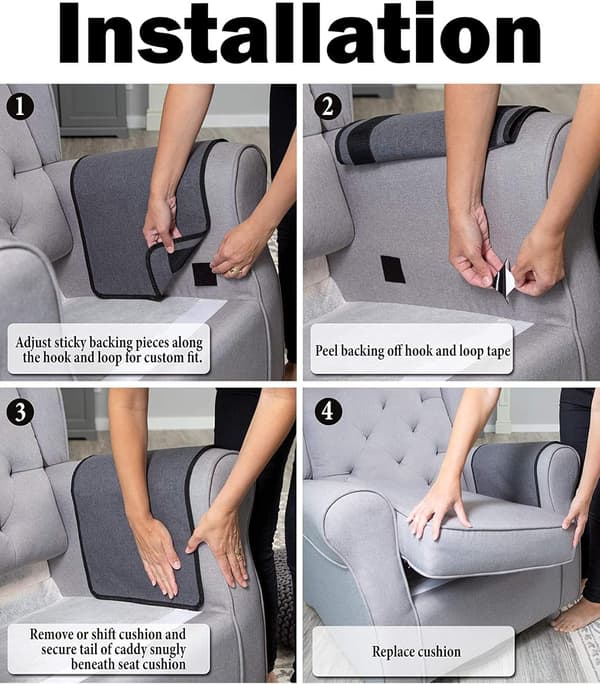 Installation

1

Adjust sticky backing pieces along the hook and loop for custom fit.

2

Peel backing off hook and loop tape

3

Remove or shift cushion and secure tail of caddy snugly beneath seat cushion

4

Replace cushion