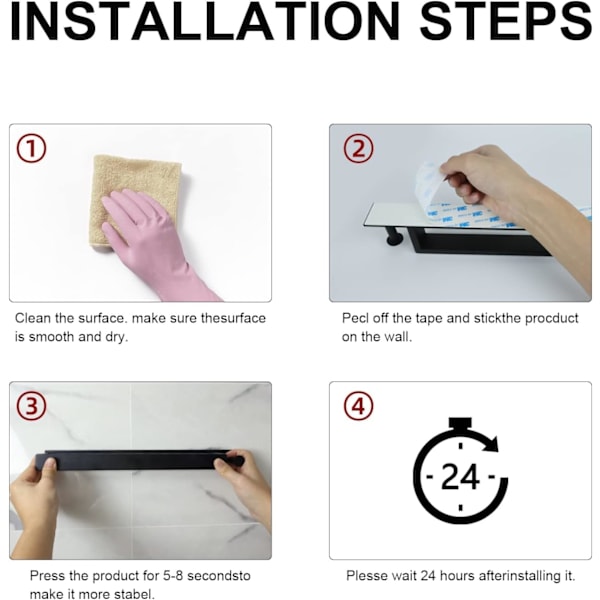 INSTALLATION STEPS

①

Clean the surface. make sure thesurface is smooth and dry.

②

Pecl off the tape and stickthe procduct on the wall.

③

Press the product for 5-8 secondsto make it more stabel.

④

24

Plesse wait 24 hours afterinstalling it.