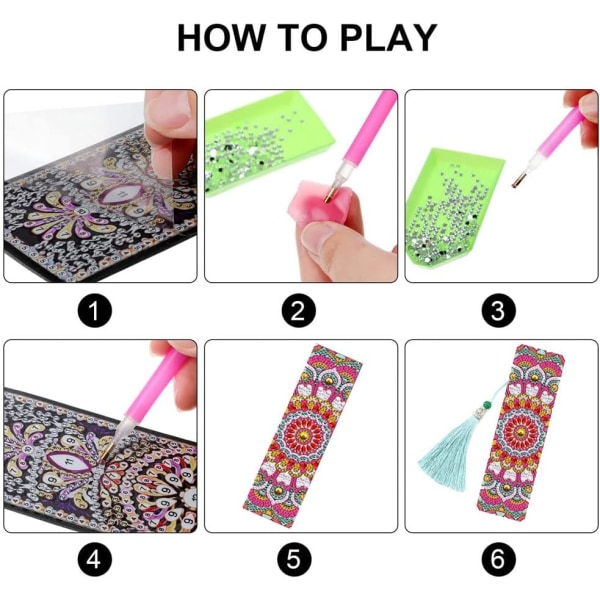 HOW TO PLAY

1

2

3

4

5

6