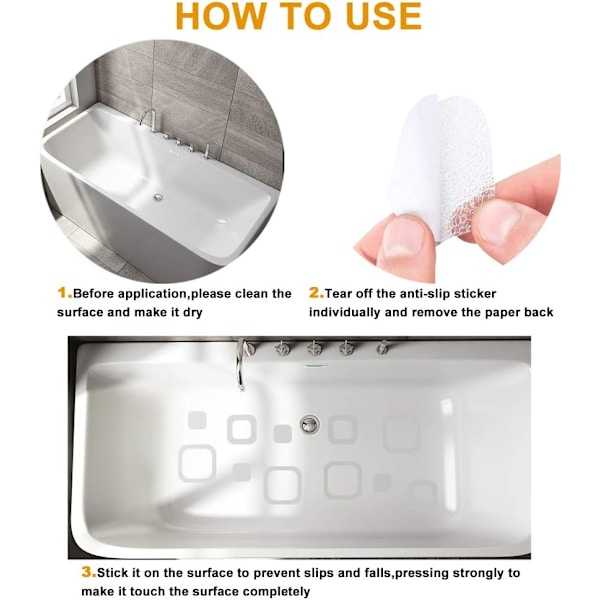 HOW TO USE

1.Before application,please clean the surface and make it dry

2.Tear off the anti-slip sticker individually and remove the paper back

3.Stick it on the surface to prevent slips and falls,pressing strongly to make it touch the surface completely