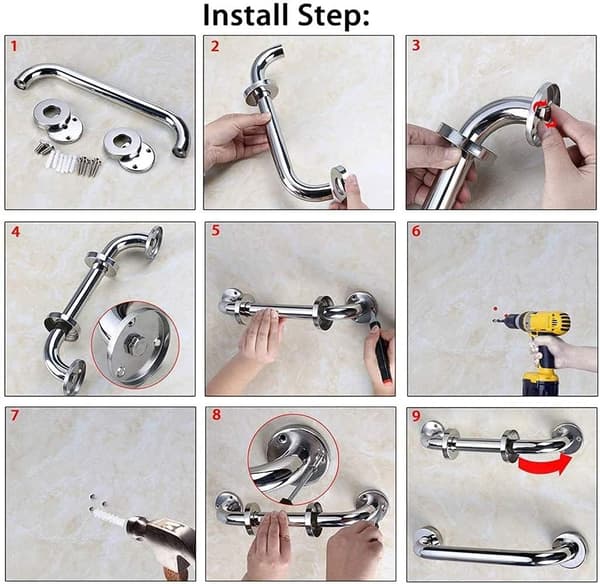 Install Step:

1

2

3

4

5

6

7

8

9