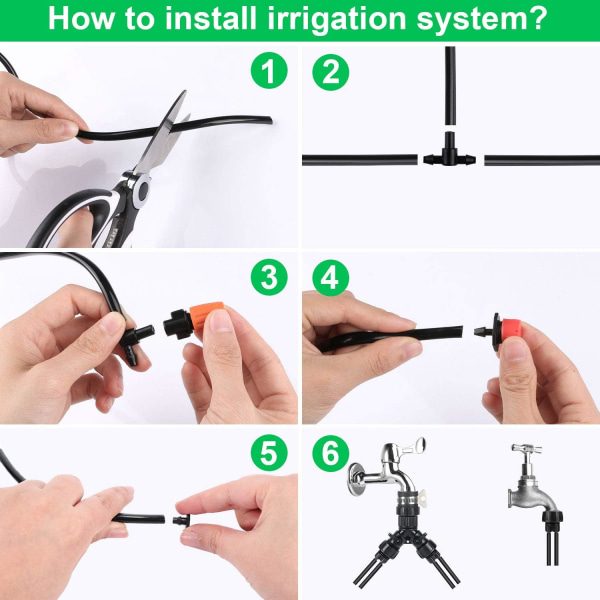 How to install irrigation system?

1

2

3

4

5

6