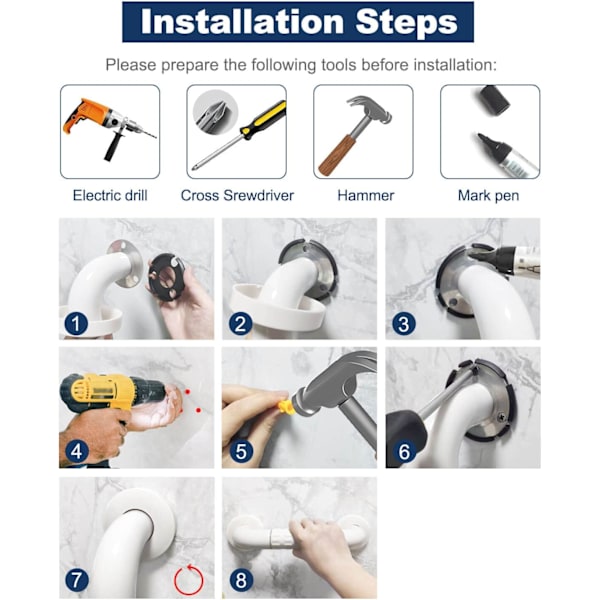 Installation Steps

Please prepare the following tools before installation:

Electric drill

Cross Srewdriver

Hammer

Mark pen

1

2

3

4

5

6

7

8