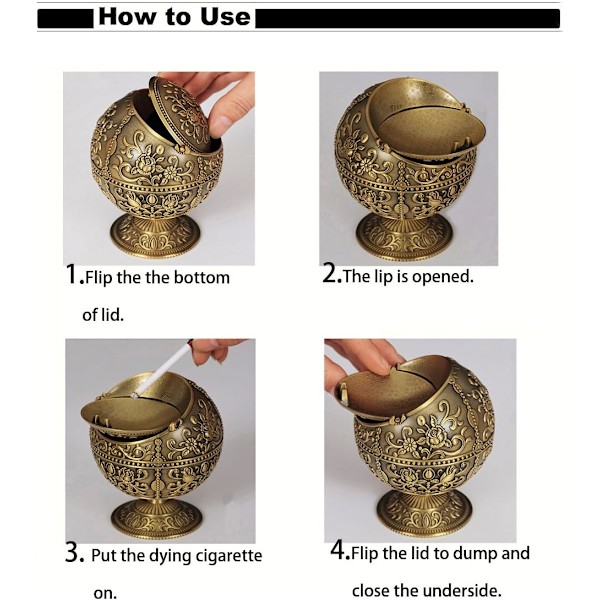 How to Use

1.Flip the the bottom of lid.

2.The lip is opened.

3. Put the dying cigarette on.

4.Flip the lid to dump and close the underside.