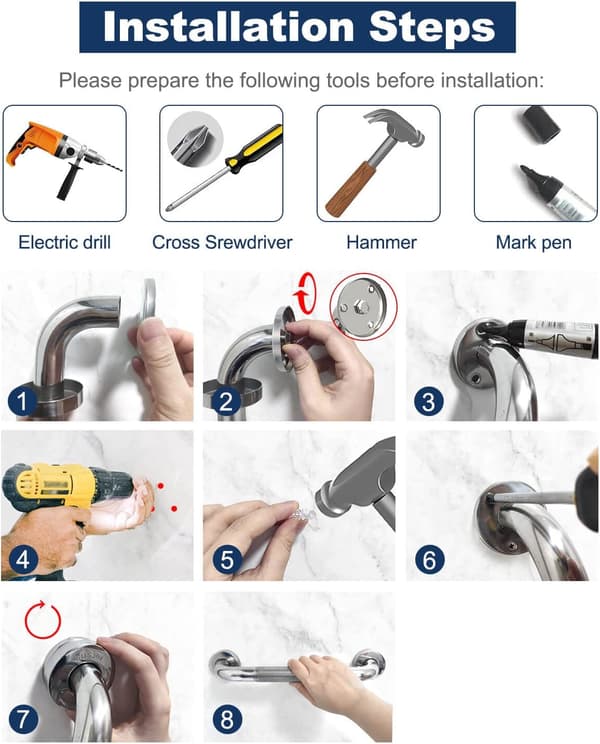 Installation Steps

Please prepare the following tools before installation:

Electric drill

Cross Srewdriver

Hammer

Mark pen

1

2

3

4

5

6

7

8