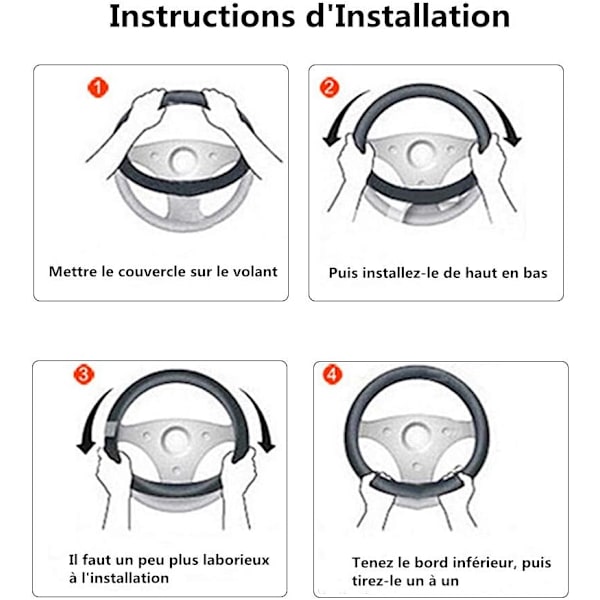 Instructions d'Installation

1

Mettre le couvercle sur le volant

2

Puis installez-le de haut en bas

3

Il faut un peu plus laborieux à l'installation

4

Tenez le bord inférieur, puis tirez-le un à un