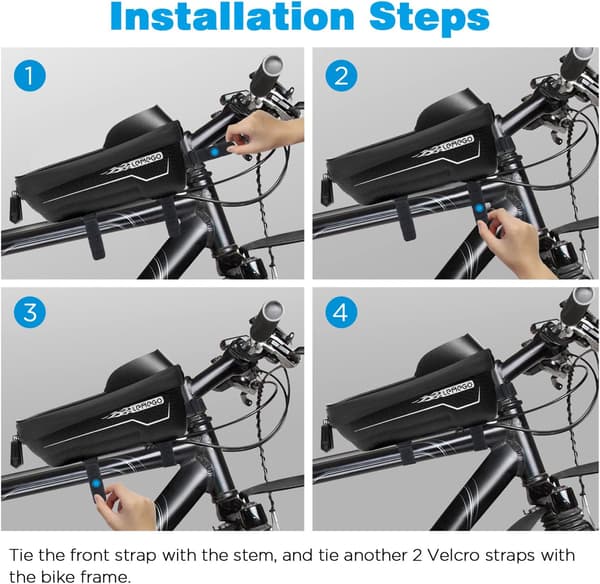 Installation Steps

1

LOMOGO

2

LOMOGO

3

LOMOGO

4

LOMOGO

Tie the front strap with the stem, and tie another 2 Velcro straps with the bike frame.