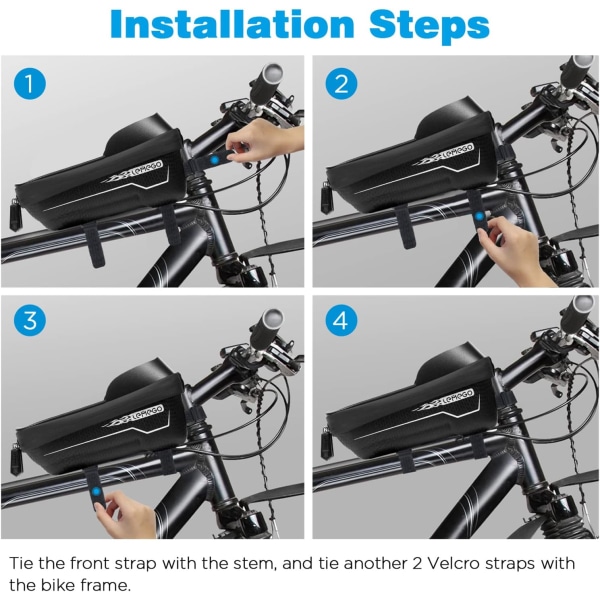 Installation Steps

1

LEMEGO

2

LEMEGO

3

LEMEGO

4

LEMEGO

Tie the front strap with the stem, and tie another 2 Velcro straps with the bike frame.