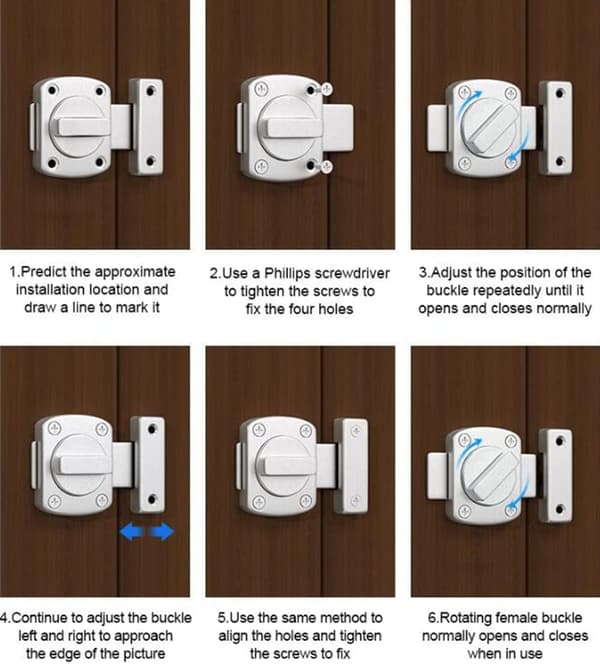 1.Predict the approximate installation location and draw a line to mark it

2.Use a Phillips screwdriver to tighten the screws to fix the four holes

3.Adjust the position of the buckle repeatedly until it opens and closes normally

4.Continue to adjust the buckle left and right to approach the edge of the picture

5.Use the same method to align the holes and tighten the screws to fix

6.Rotating female buckle normally opens and closes when in use