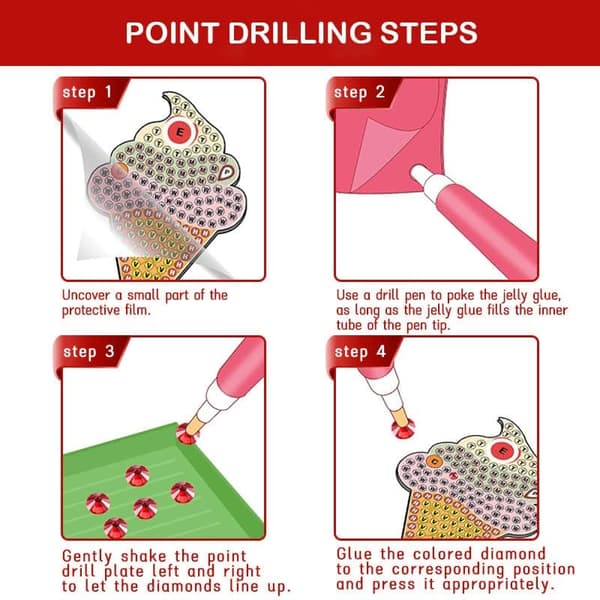 POINT DRILLING STEPS

step 1

E

Uncover a small part of the protective film.

step 2

Use a drill pen to poke the jelly glue, as long as the jelly glue fills the inner tube of the pen tip.

step 3

Gently shake the point drill plate left and right to let the diamonds line up.

step 4

E

Glue the colored diamond to the corresponding position and press it appropriately.