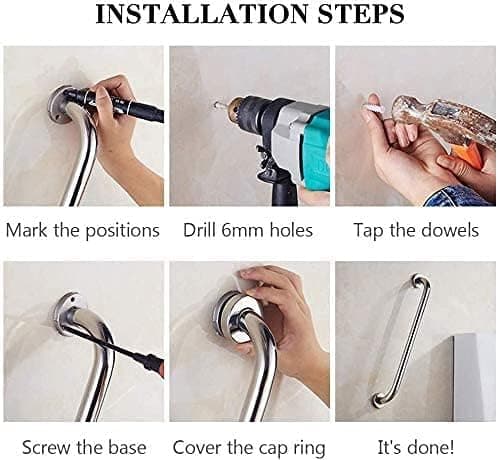 INSTALLATION STEPS

Mark the positions

Drill 6mm holes

Tap the dowels

Screw the base

Cover the cap ring

It's done!