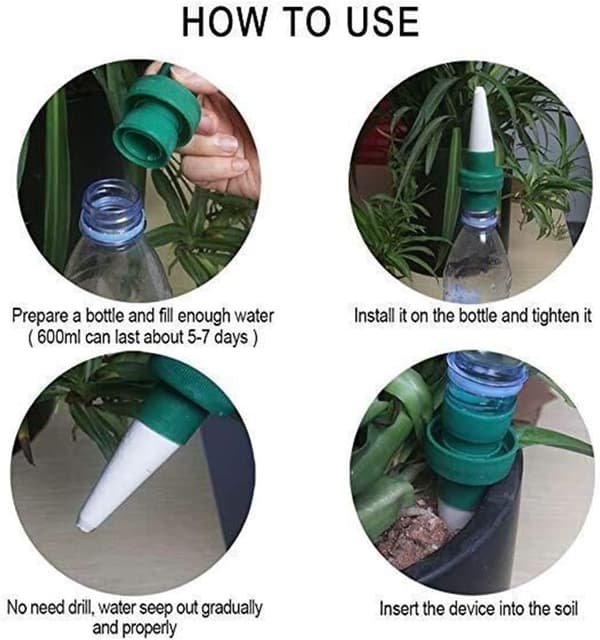 HOW TO USE

Prepare a bottle and fill enough water ( 600ml can last about 5-7 days )

Install it on the bottle and tighten it

No need drill, water seep out gradually and properly

Insert the device into the soil