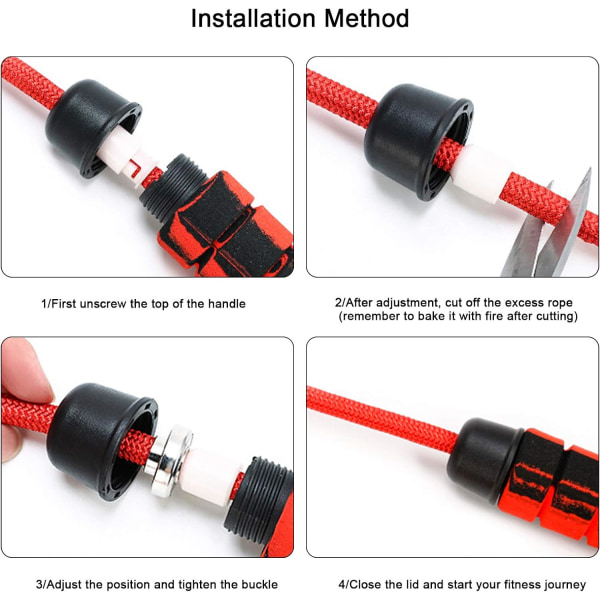 Installation Method

1/First unscrew the top of the handle

2/After adjustment, cut off the excess rope (remember to bake it with fire after cutting)

3/Adjust the position and tighten the buckle

4/Close the lid and start your fitness journey