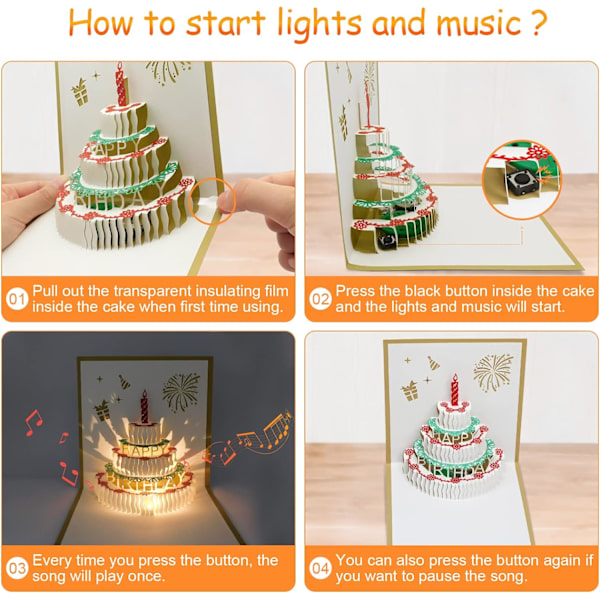 How to start lights and music ?

HAPPY BIRTHDAY

01 Pull out the transparent insulating film inside the cake when first time using.

02 Press the black button inside the cake and the lights and music will start.

HAPPY BIRTHDAY

03 Every time you press the button, the song will play once.

HAPPY BIRTHDAY

04 You can also press the button again if you want to pause the song.