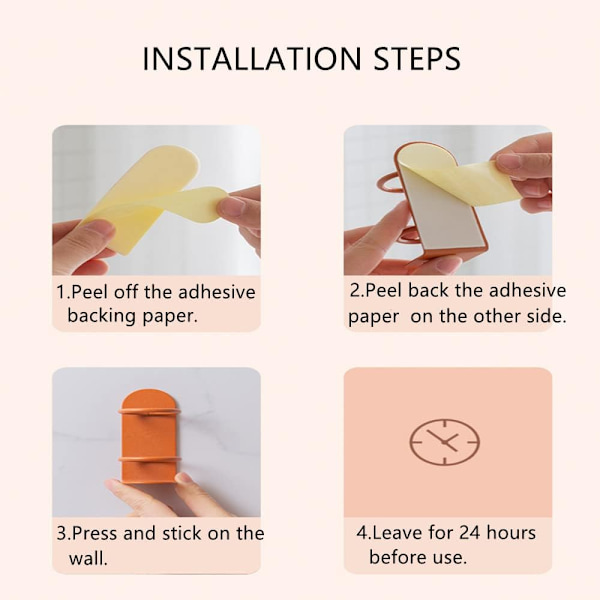 INSTALLATION STEPS

1.Peel off the adhesive backing paper.

2.Peel back the adhesive paper on the other side.

3.Press and stick on the wall.

4.Leave for 24 hours before use.