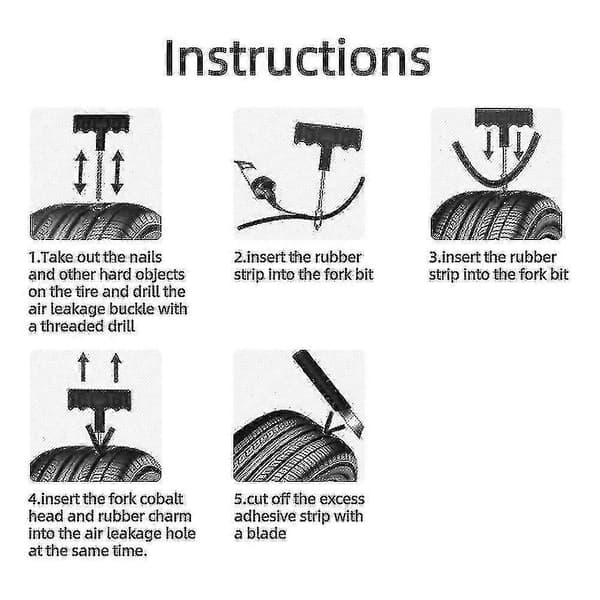 Instructions

1.Take out the nails and other hard objects on the tire and drill the air leakage buckle with a threaded drill

2.insert the rubber strip into the fork bit

3.insert the rubber strip into the fork bit

4.insert the fork cobalt head and rubber charm into the air leakage hole at the same time.

5.cut off the excess adhesive strip with a blade