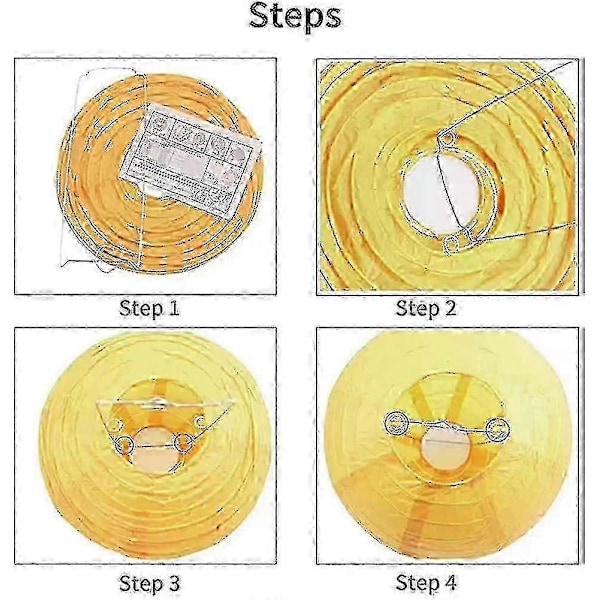 Steps

Step 1

Step 2

Step 3

Step 4