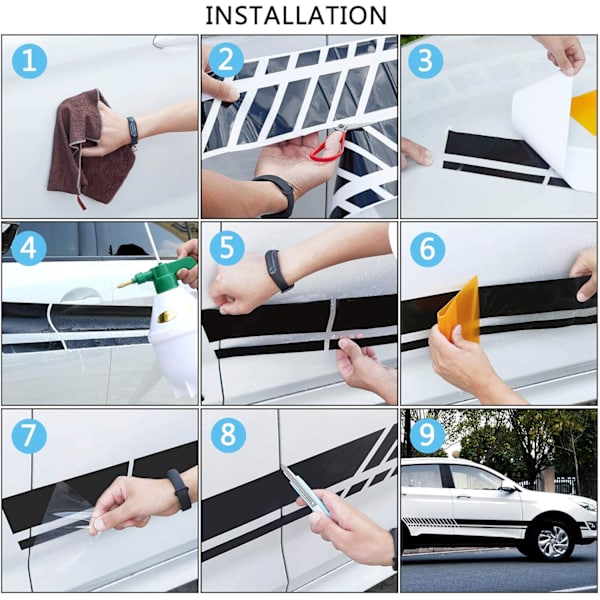 INSTALLATION

1

2

3

4

5

6

7

8

9