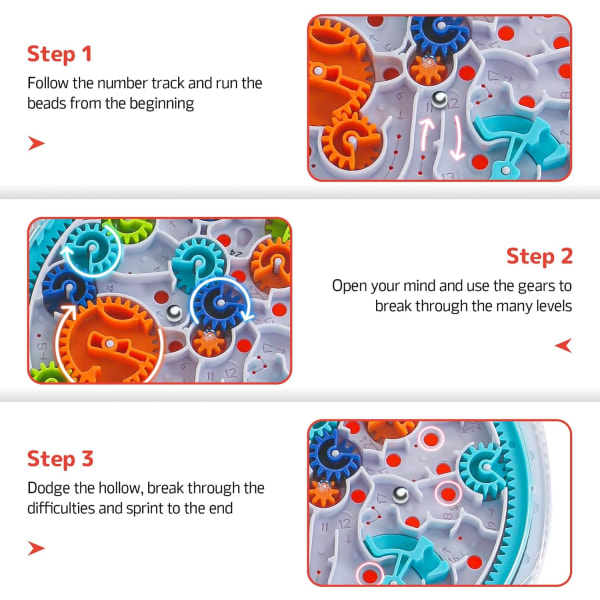 Step 1

Follow the number track and run the beads from the beginning

Step 2

Open your mind and use the gears to break through the many levels

Step 3

Dodge the hollow, break through the difficulties and sprint to the end