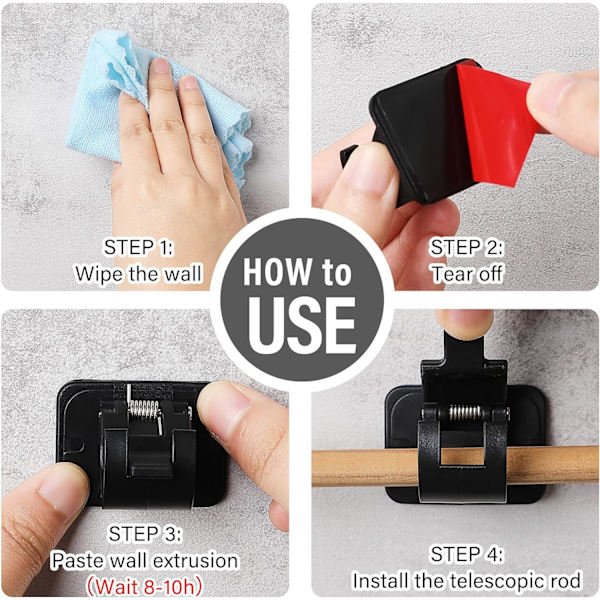 STEP 1:
Wipe the wall

STEP 2:
Tear off

HOW to
USE

STEP 3:
Paste wall extrusion
(Wait 8-10h)

STEP 4:
Install the telescopic rod