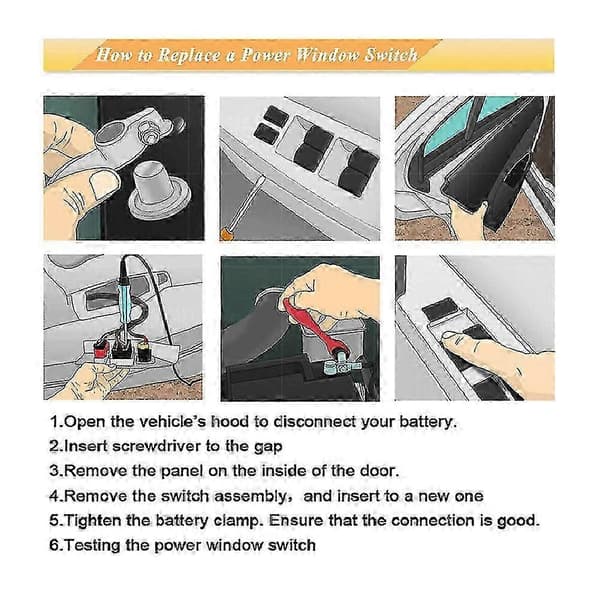 How to Replace a Power Window Switch

1.Open the vehicle's hood to disconnect your battery.
2.Insert screwdriver to the gap
3.Remove the panel on the inside of the door.
4.Remove the switch assembly， and insert to a new one
5.Tighten the battery clamp. Ensure that the connection is good.
6.Testing the power window switch