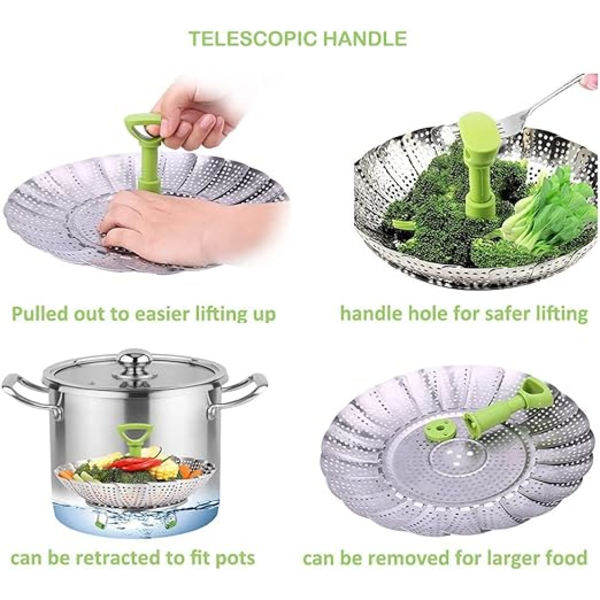 TELESCOPIC HANDLE

Pulled out to easier lifting up

handle hole for safer lifting

can be retracted to fit pots

can be removed for larger food