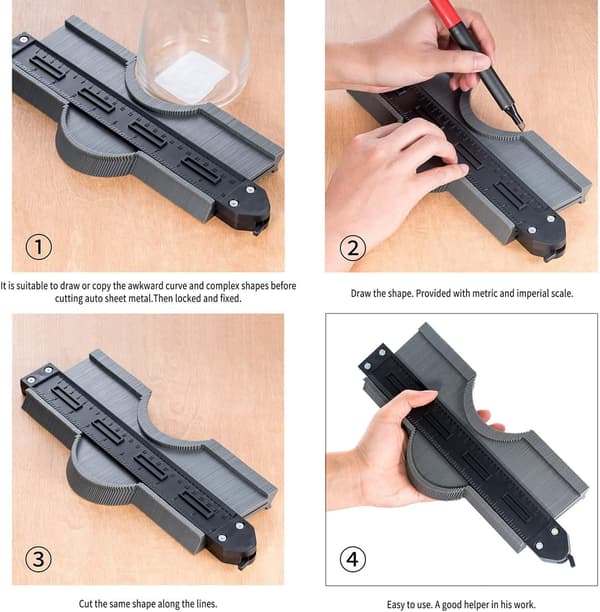 ①

It is suitable to draw or copy the awkward curve and complex shapes before cutting auto sheet metal.Then locked and fixed.

②

Draw the shape. Provided with metric and imperial scale.

③

Cut the same shape along the lines.

④

Easy to use. A good helper in his work.