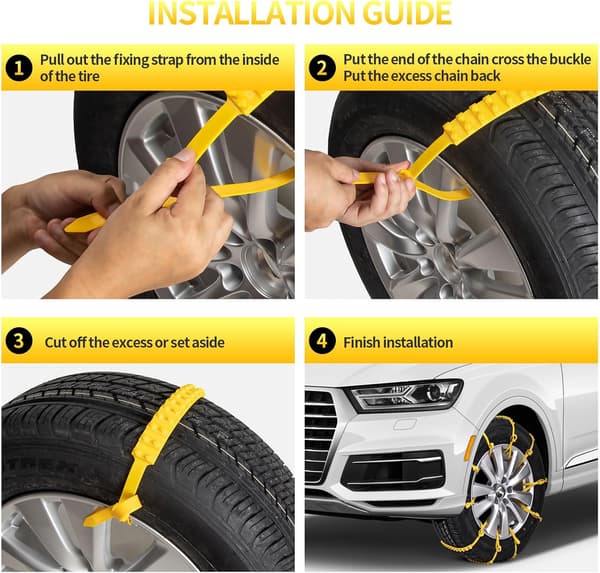 INSTALLATION GUIDE

1 Pull out the fixing strap from the inside of the tire

2 Put the end of the chain cross the buckle
Put the excess chain back

3 Cut off the excess or set aside

4 Finish installation