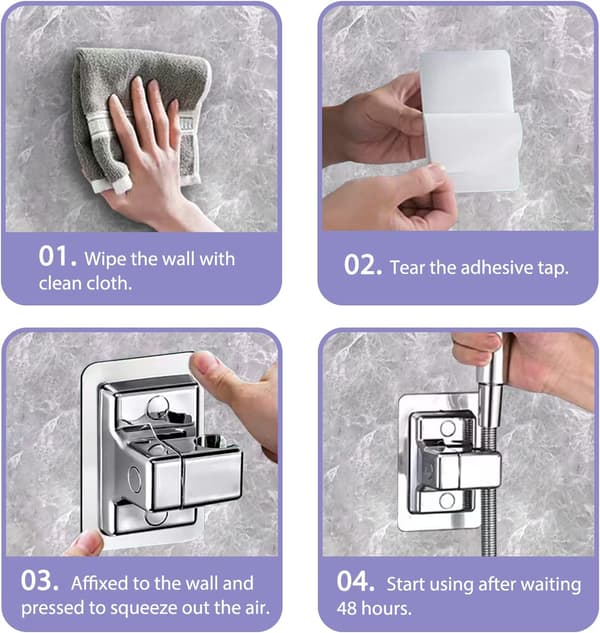 01. Wipe the wall with clean cloth.

02. Tear the adhesive tap.

03. Affixed to the wall and pressed to squeeze out the air.

04. Start using after waiting 48 hours.