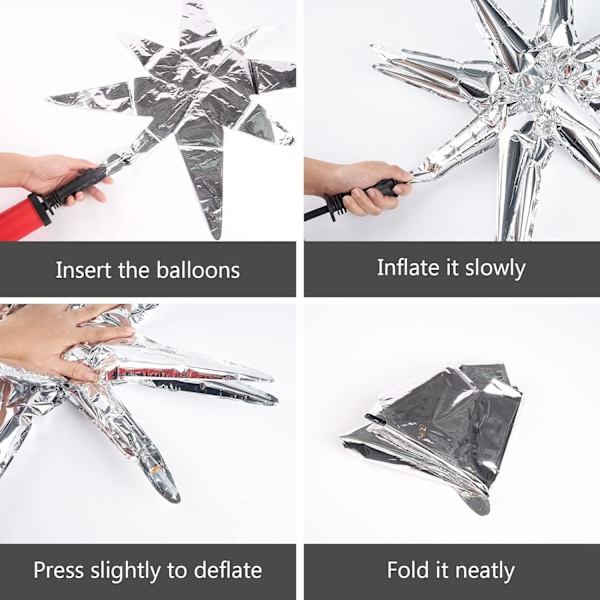 Insert the balloons

Inflate it slowly

Press slightly to deflate

Fold it neatly