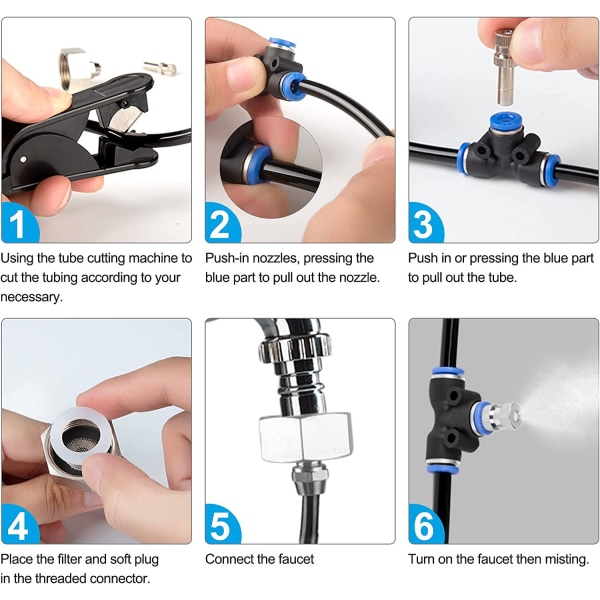 1

Using the tube cutting machine to cut the tubing according to your necessary.

2

Push-in nozzles, pressing the blue part to pull out the nozzle.

3

Push in or pressing the blue part to pull out the tube.

4

Place the filter and soft plug in the threaded connector.

5

Connect the faucet

6

Turn on the faucet then misting.