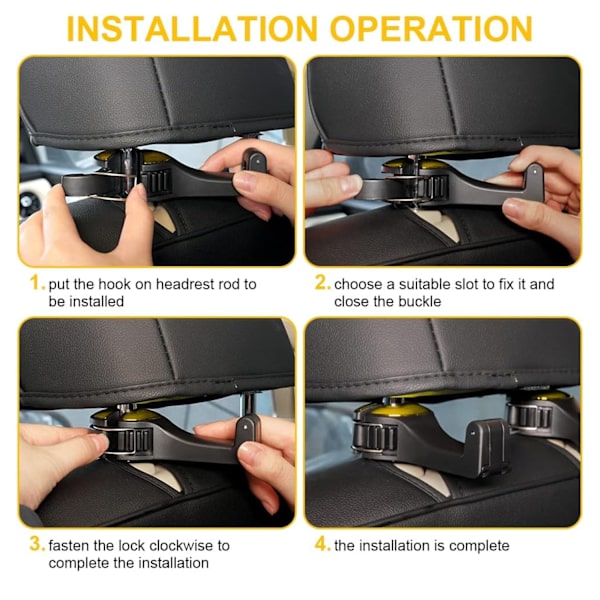 INSTALLATION OPERATION

1. put the hook on headrest rod to be installed

2. choose a suitable slot to fix it and close the buckle

3. fasten the lock clockwise to complete the installation

4. the installation is complete